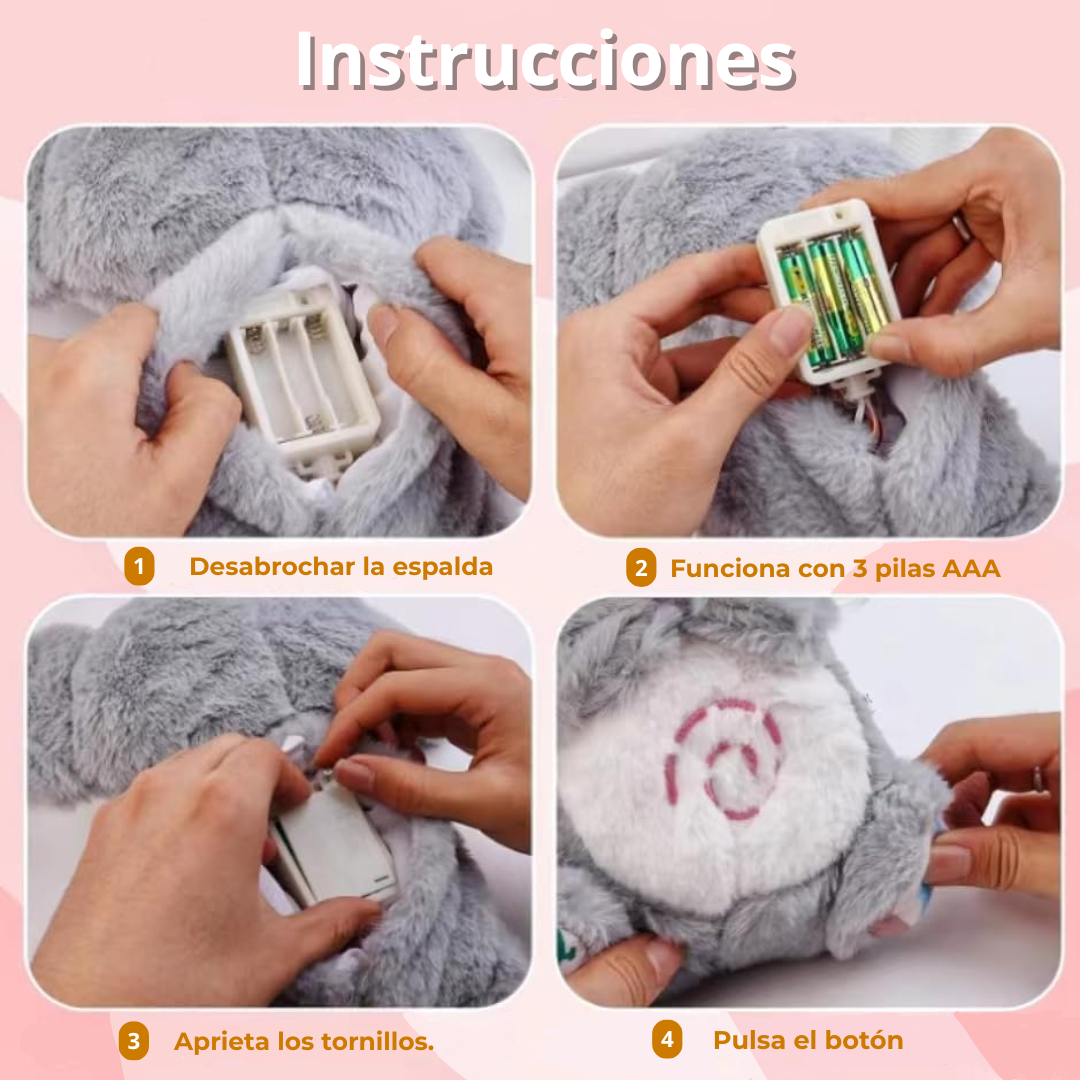 Instrucciones

1 Desabrochar la espalda

2 Funciona con 3 pilas AAA

3 Aprieta los tornillos.

4 Pulsa el botón